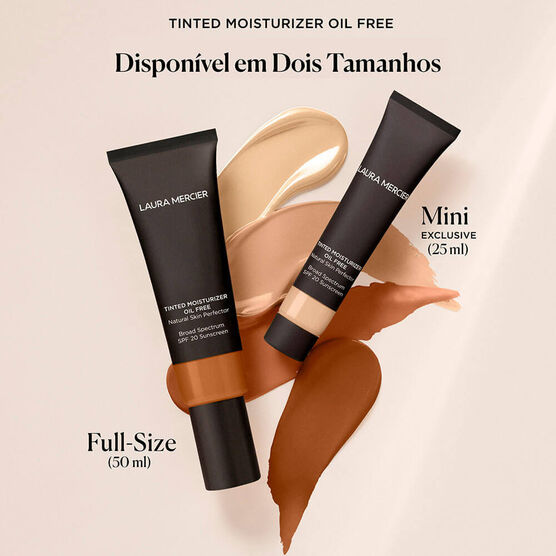 TINTED MOISTURIZER OIL FREE

Disponível em Dois Tamanhos

LAURA MERCIER

TINTED MOISTURIZER OIL FREE
Natural Skin Perfector

Broad Spectrum
SPF 20 Sunscreen

LAURA MERCIER

TINTED MOISTURIZER OIL FREE
Natural Skin Perfector

Broad Spectrum
SPF 20 Sunscreen

Mini
EXCLUSIVE
(25 ml)

Full-Size
(50 ml)